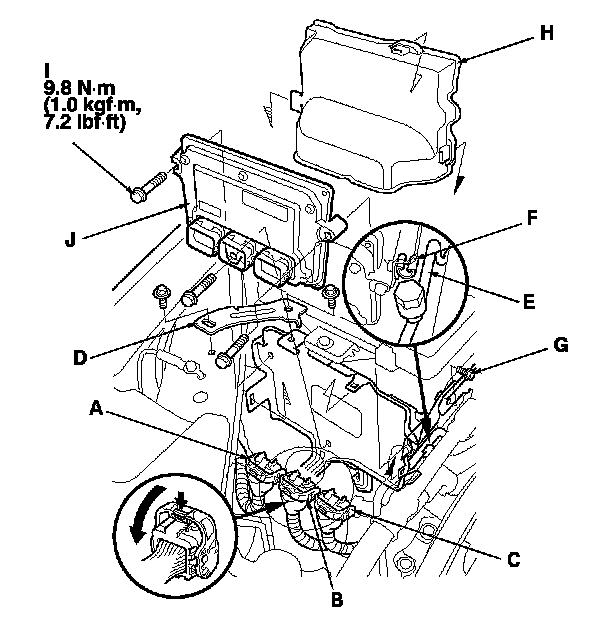 I
9.8 N·m
(1.0 kgf·m,
7.2 lbf·ft)

H

J

F

E

D

G

A

C

B