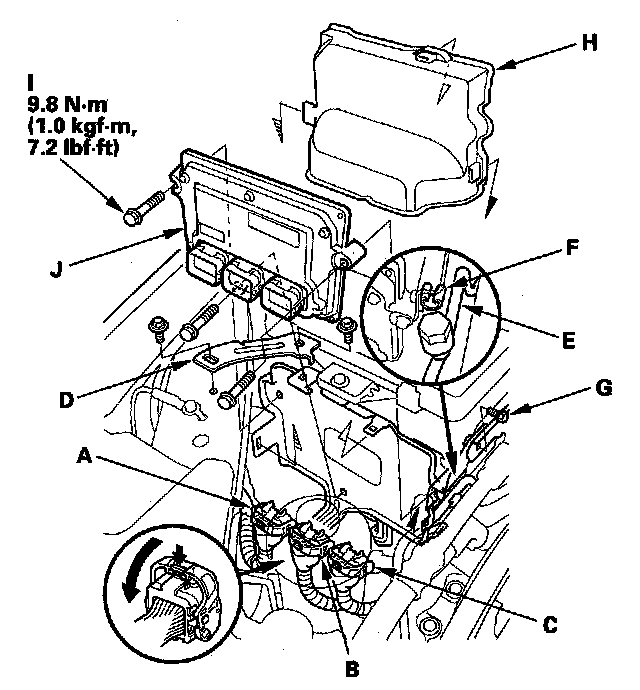 I
9.8 N·m
(1.0 kgf·m,
7.2 lbf·ft)

H

J

F

E

D

G

A

C

B