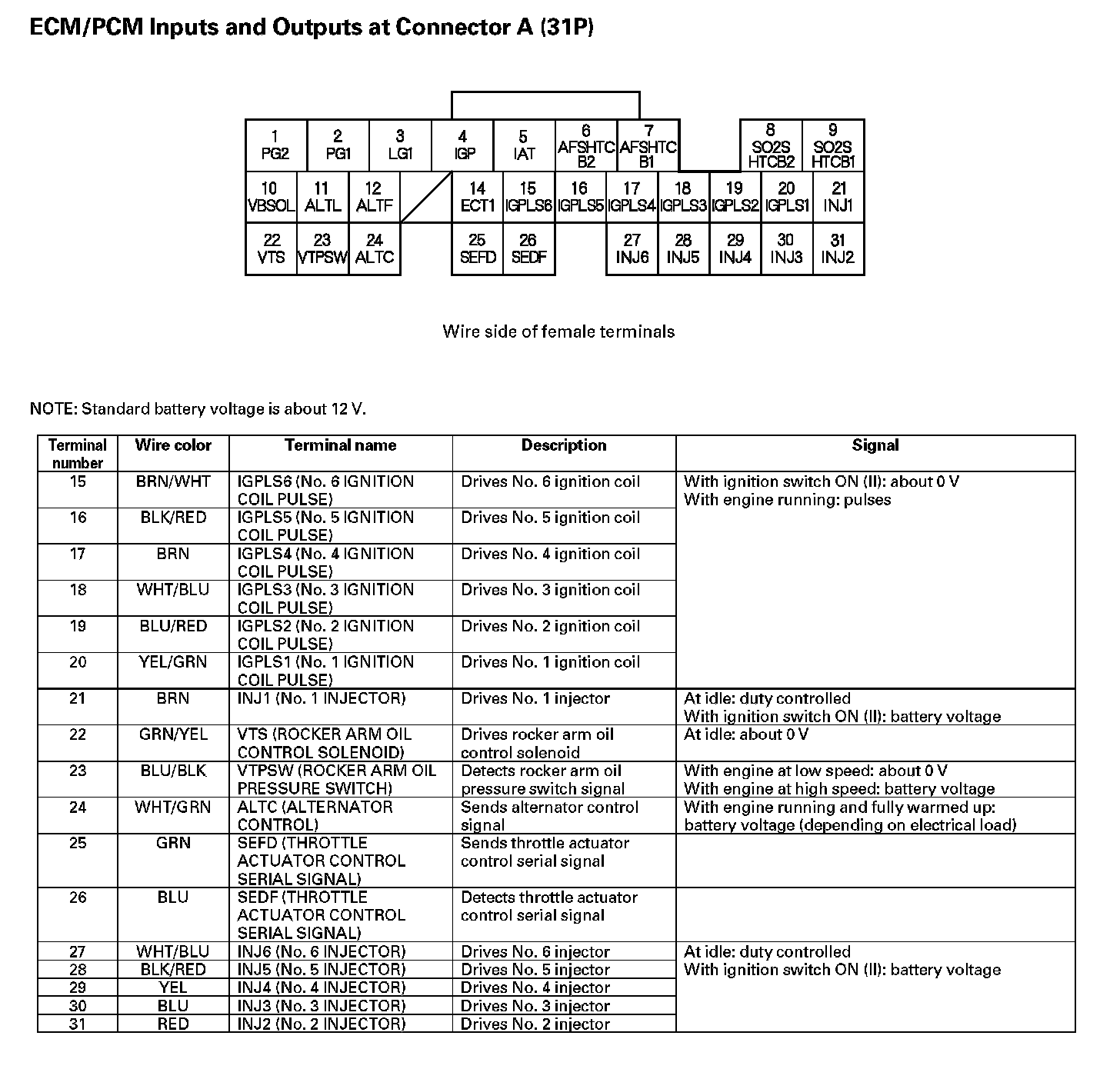 ECM/PCM Inputs and Outputs at Connector A (31P)

1 PG2
2 PG1
3 LG1
4 IGP
5 IAT
6 AFSHTC B2
7 AFSHTC B1
8 SO2S HTCB2
9 SO2S HTCB1
10 VBSOL
11 ALTL
12 ALTF
14 ECT1
15 IGPLS6
16 IGPLS5
17 IGPLS4
18 IGPLS3
19 IGPLS2
20 IGPLS1
21 INJ1
22 VTS
23 VTPSW
24 ALTC
25 SEFD
26 SEDF
27 INJ6
28 INJ5
29 INJ4
30 INJ3
31 INJ2

Wire side of female terminals

NOTE: Standard battery voltage is about 12 V.

| Terminal number | Wire color | Terminal name | Description | Signal |
|---|---|---|---|---|
| 15 | BRN/WHT | IGPLS6 (No. 6 IGNITION COIL PULSE) | Drives No. 6 ignition coil | With ignition switch ON (II): about 0 V With engine running: pulses |
| 16 | BLK/RED | IGPLS5 (No. 5 IGNITION COIL PULSE) | Drives No. 5 ignition coil | |
| 17 | BRN | IGPLS4 (No. 4 IGNITION COIL PULSE) | Drives No. 4 ignition coil | |
| 18 | WHT/BLU | IGPLS3 (No. 3 IGNITION COIL PULSE) | Drives No. 3 ignition coil | |
| 19 | BLU/RED | IGPLS2 (No. 2 IGNITION COIL PULSE) | Drives No. 2 ignition coil | |
| 20 | YEL/GRN | IGPLS1 (No. 1 IGNITION COIL PULSE) | Drives No. 1 ignition coil | |
| 21 | BRN | INJ1 (No. 1 INJECTOR) | Drives No. 1 injector | At idle: duty controlled With ignition switch ON (II): battery voltage |
| 22 | GRN/YEL | VTS (ROCKER ARM OIL CONTROL SOLENOID) | Drives rocker arm oil control solenoid | At idle: about 0 V |
| 23 | BLU/BLK | VTPSW (ROCKER ARM OIL PRESSURE SWITCH) | Detects rocker arm oil pressure switch signal | With engine at low speed: about 0 V With engine at high speed: battery voltage |
| 24 | WHT/GRN | ALTC (ALTERNATOR CONTROL) | Sends alternator control signal | With engine running and fully warmed up: battery voltage (depending on electrical load) |
| 25 | GRN | SEFD (THROTTLE ACTUATOR CONTROL SERIAL SIGNAL) | Sends throttle actuator control serial signal | |
| 26 | BLU | SEDF (THROTTLE ACTUATOR CONTROL SERIAL SIGNAL) | Detects throttle actuator control serial signal | |
| 27 | WHT/BLU | INJ6 (No. 6 INJECTOR) | Drives No. 6 injector | At idle: duty controlled With ignition switch ON (II): battery voltage |
| 28 | BLK/RED | INJ5 (No. 5 INJECTOR) | Drives No. 5 injector | |
| 29 | YEL | INJ4 (No. 4 INJECTOR) | Drives No. 4 injector | |
| 30 | BLU | INJ3 (No. 3 INJECTOR) | Drives No. 3 injector | |
| 31 | RED | INJ2 (No. 2 INJECTOR) | Drives No. 2 injector | |