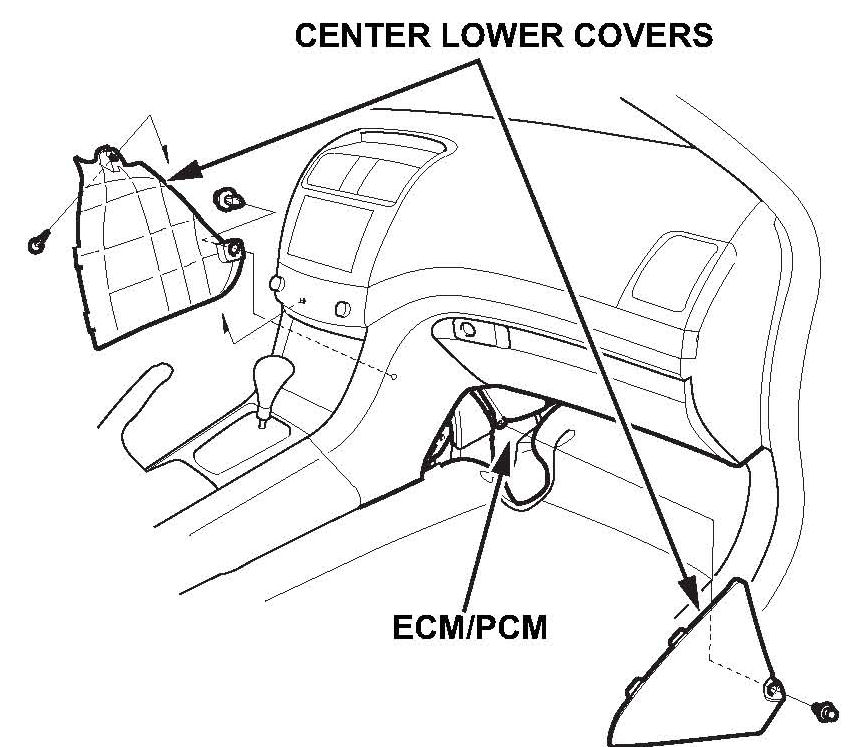 CENTER LOWER COVERS

ECM/PCM