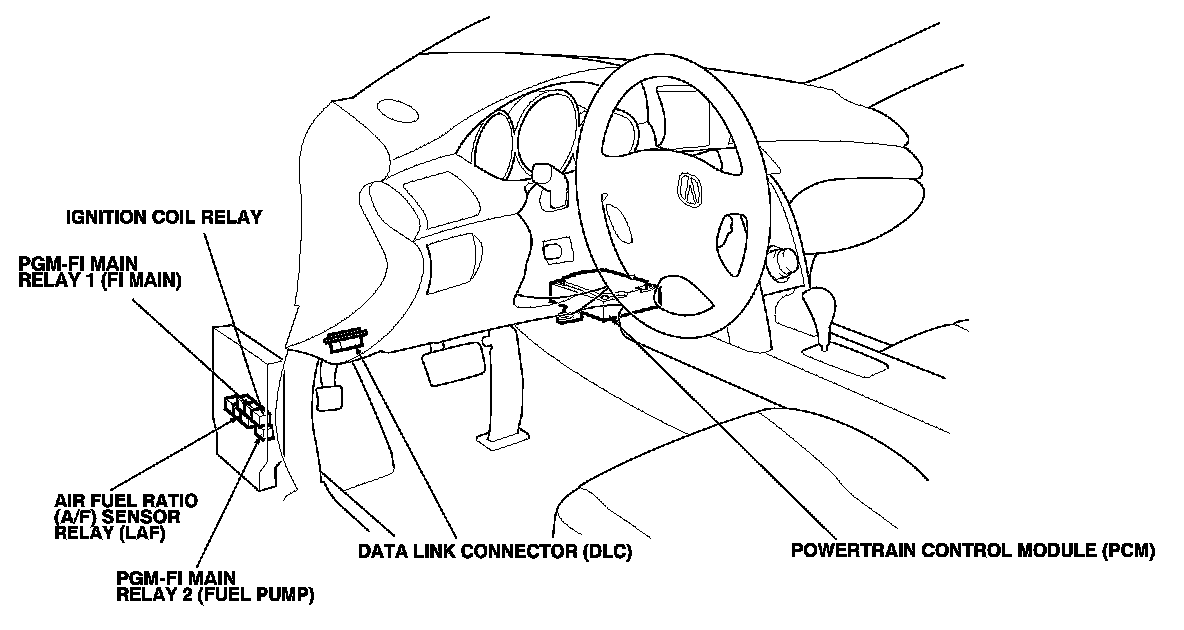 IGNITION COIL RELAY

PGM-FI MAIN RELAY 1 (FI MAIN)

AIR FUEL RATIO (A/F) SENSOR RELAY (LAF)

PGM-FI MAIN RELAY 2 (FUEL PUMP)

DATA LINK CONNECTOR (DLC)

POWERTRAIN CONTROL MODULE (PCM)