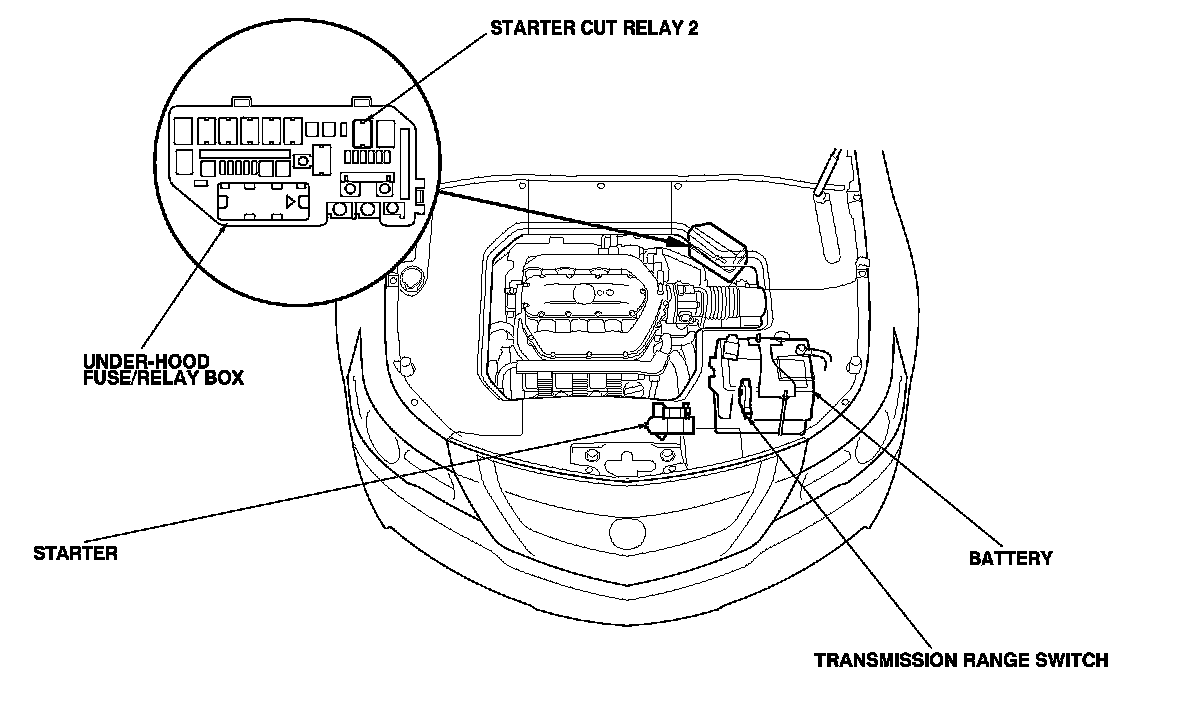 STARTER CUT RELAY 2

UNDER-HOOD FUSE/RELAY BOX

STARTER

BATTERY

TRANSMISSION RANGE SWITCH