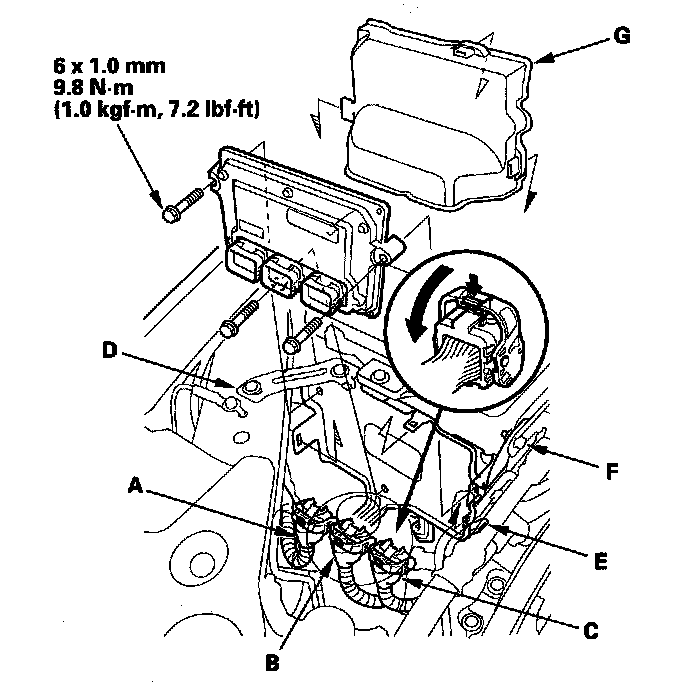 6 x 1.0 mm
9.8 N·m
(1.0 kgf·m, 7.2 lbf·ft)

G

D

F

A

E

C

B