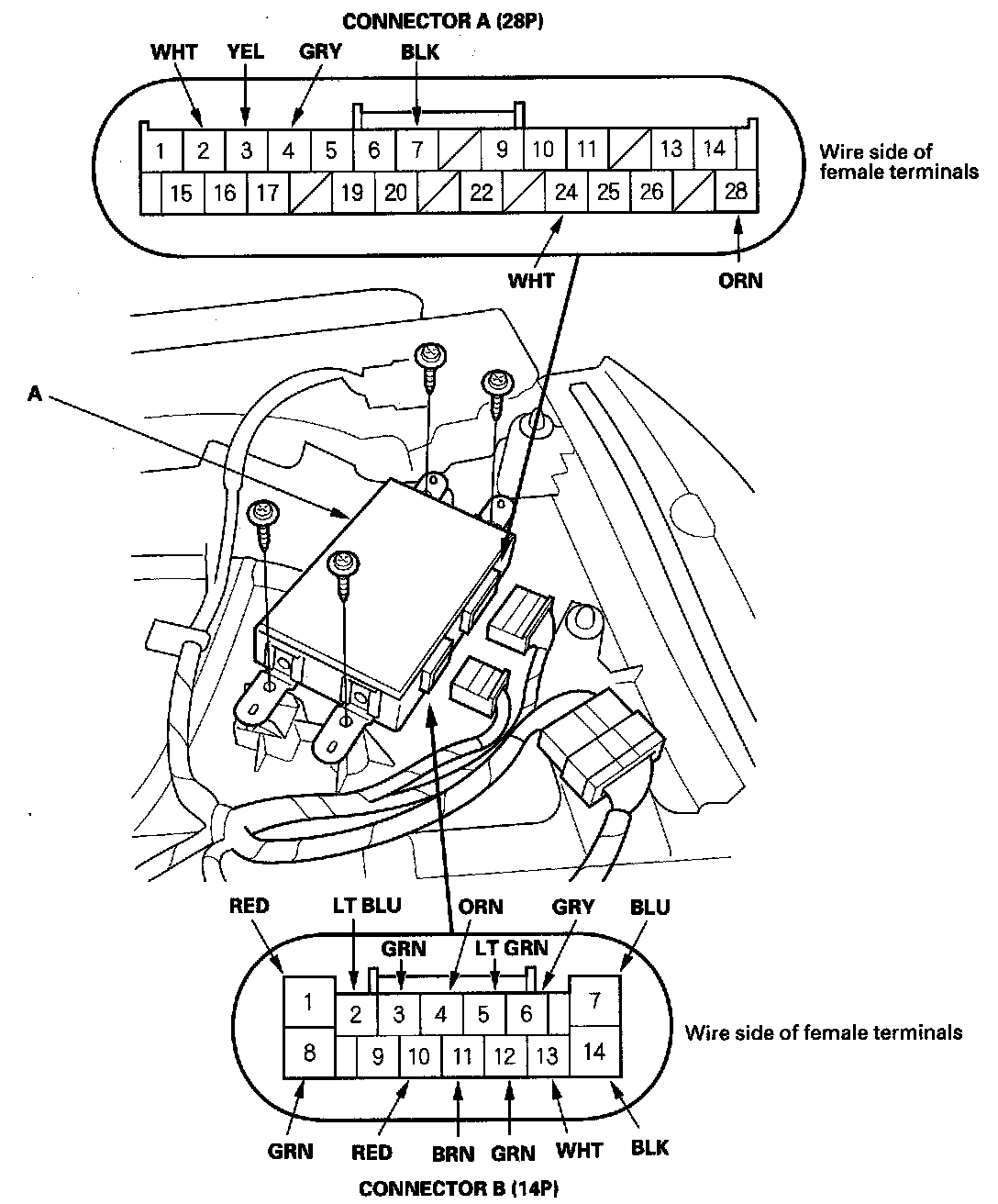 CONNECTOR A (28P)

WHT YEL GRY BLK

1 2 3 4 5 6 7 9 10 11 13 14
15 16 17 19 20 22 24 25 26 28

Wire side of female terminals

WHT ORN

A

RED LT BLU ORN GRY BLU
GRN LT GRN

1 2 3 4 5 6 7
8 9 10 11 12 13 14

Wire side of female terminals

GRN RED BRN GRN WHT BLK

CONNECTOR B (14P)