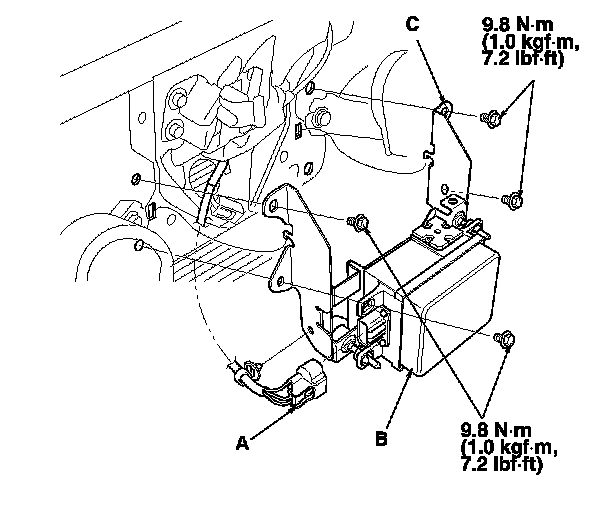 C

9.8 N·m
(1.0 kgf·m,
7.2 lbf·ft)

A

B

9.8 N·m
(1.0 kgf·m,
7.2 lbf·ft)