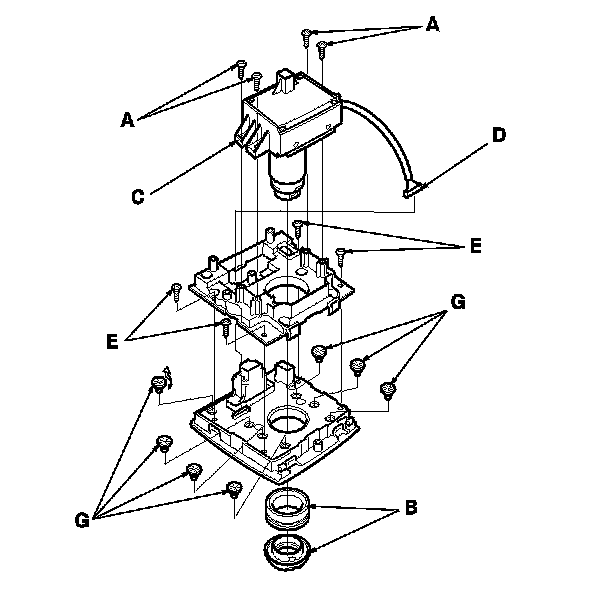 A
A
D
C
E
G
E
G
B