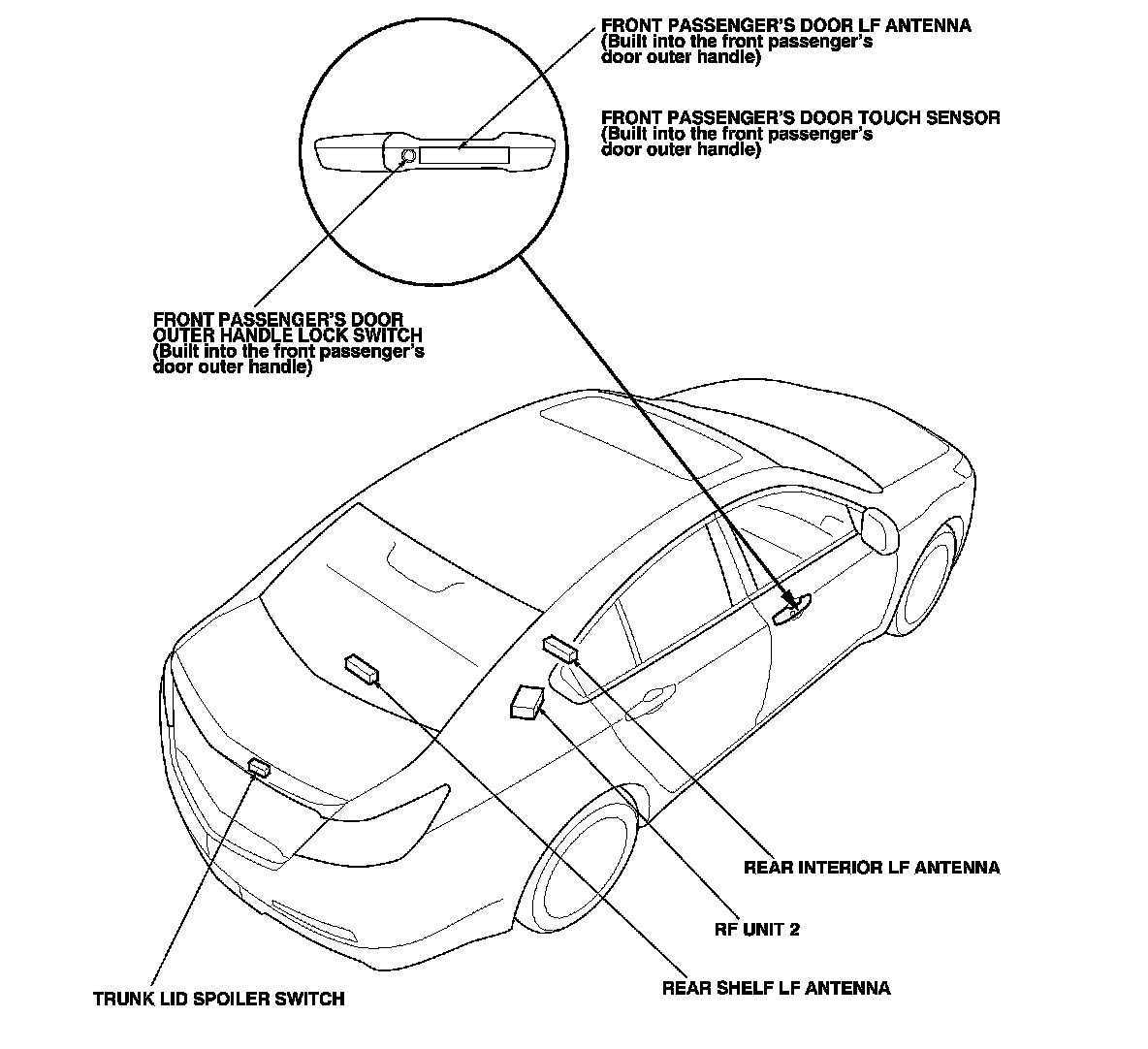 FRONT PASSENGER'S DOOR LF ANTENNA
(Built into the front passenger's door outer handle)

FRONT PASSENGER'S DOOR TOUCH SENSOR
(Built into the front passenger's door outer handle)

FRONT PASSENGER'S DOOR OUTER HANDLE LOCK SWITCH
(Built into the front passenger's door outer handle)

REAR INTERIOR LF ANTENNA

RF UNIT 2

REAR SHELF LF ANTENNA

TRUNK LID SPOILER SWITCH