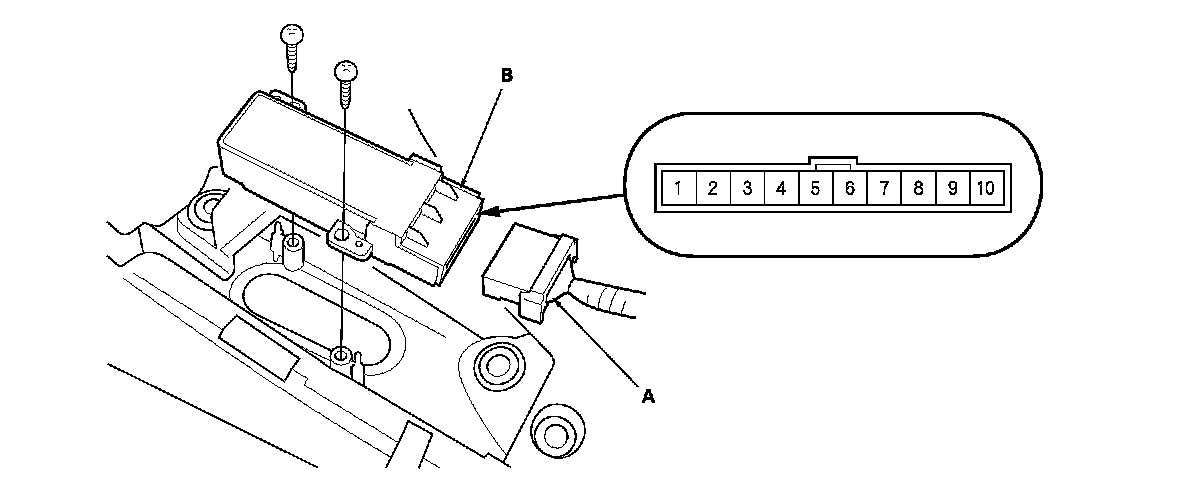 B

1 2 3 4 5 6 7 8 9 10

A