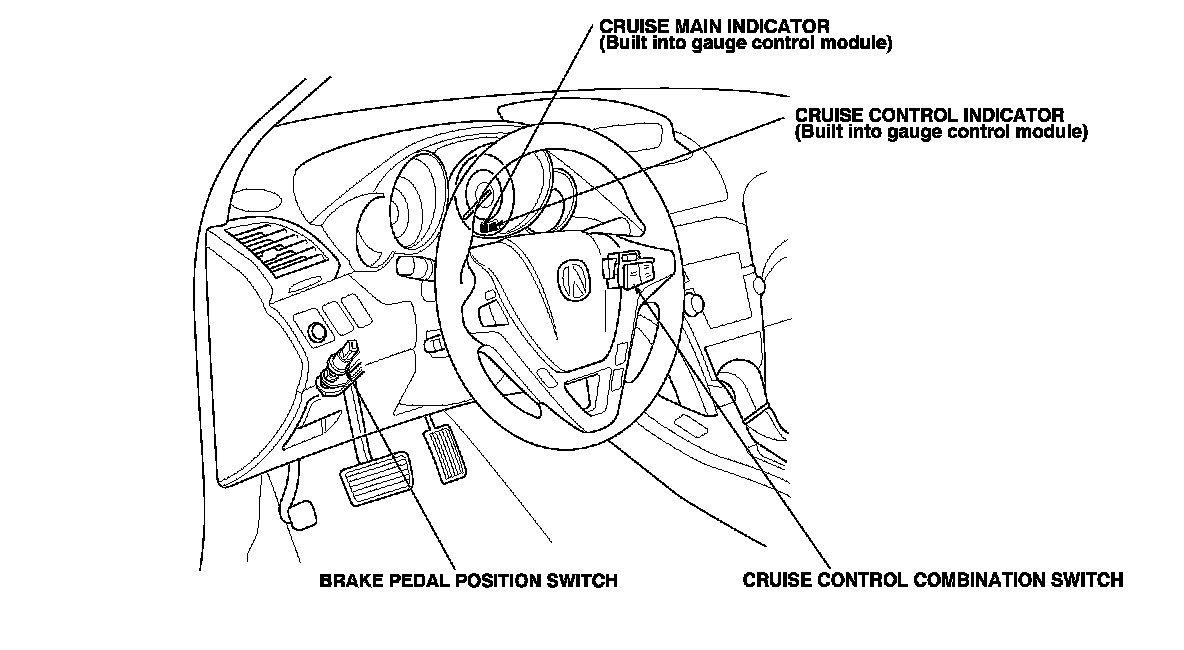 CRUISE MAIN INDICATOR
(Built into gauge control module)

CRUISE CONTROL INDICATOR
(Built into gauge control module)

BRAKE PEDAL POSITION SWITCH

CRUISE CONTROL COMBINATION SWITCH