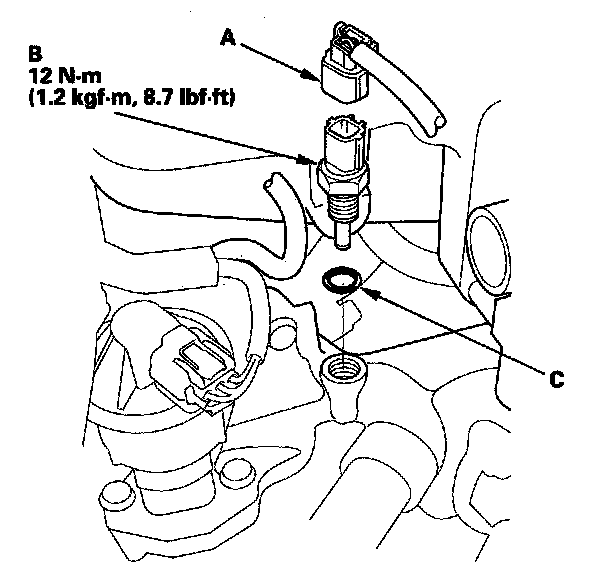 B
12 N·m
(1.2 kgf·m, 8.7 lbf·ft)

A

C