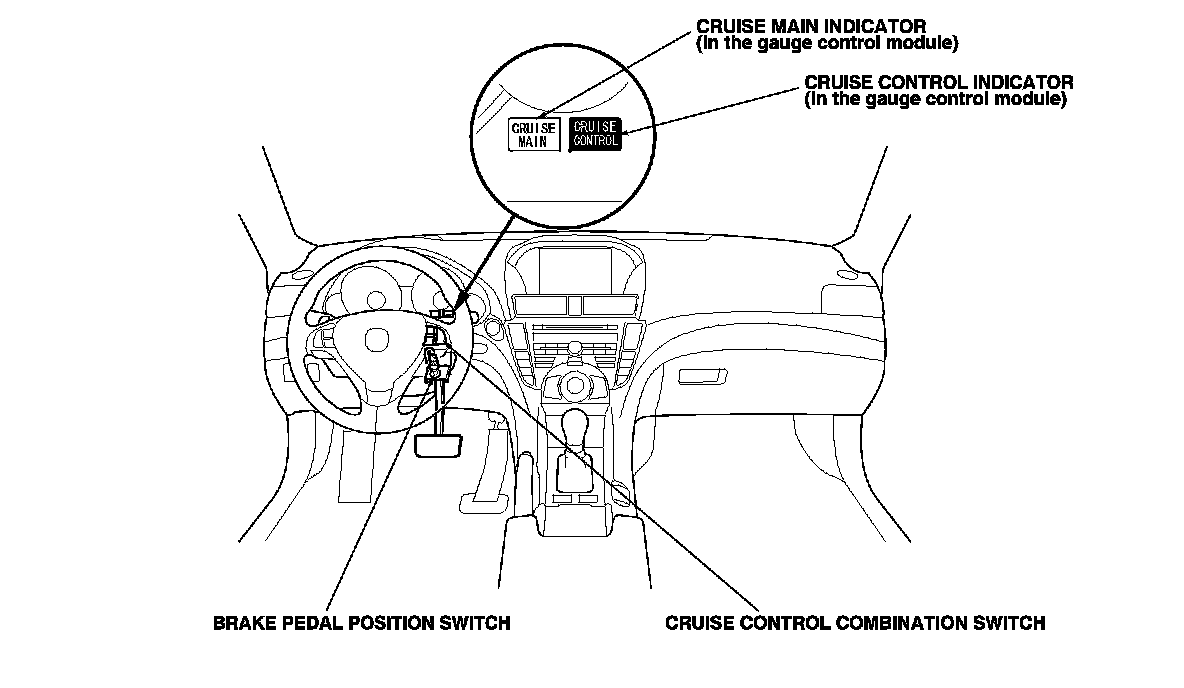 CRUISE MAIN INDICATOR
(In the gauge control module)

CRUISE CONTROL INDICATOR
(In the gauge control module)

CRUISE MAIN

CRUISE CONTROL

BRAKE PEDAL POSITION SWITCH

CRUISE CONTROL COMBINATION SWITCH