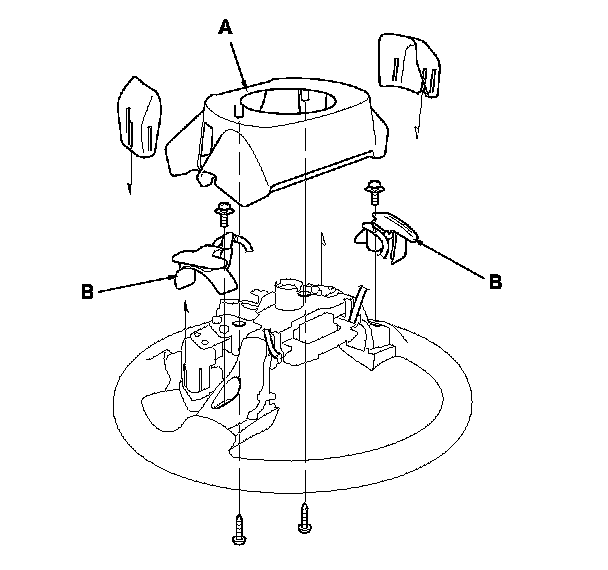 A
B
B