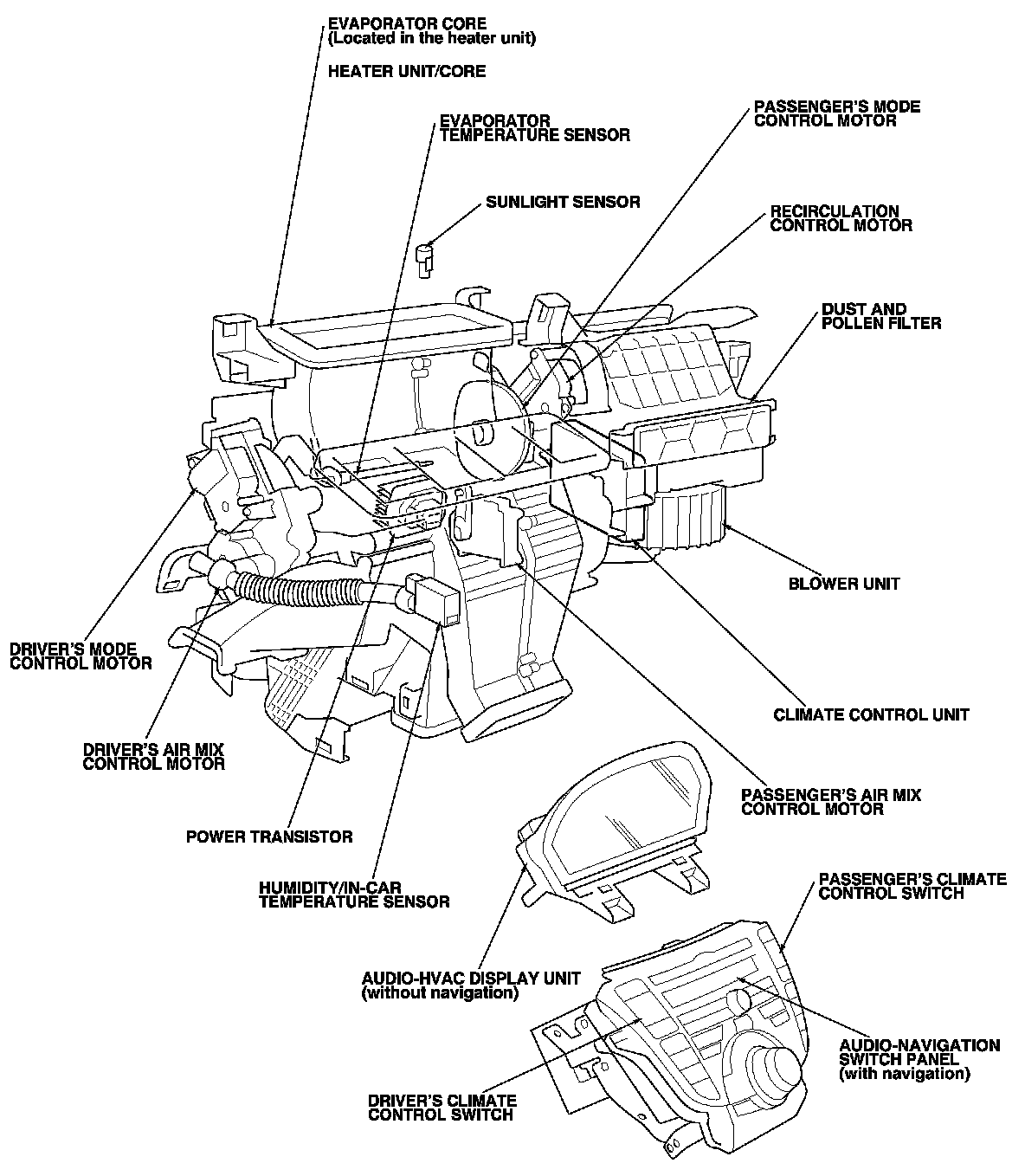 EVAPORATOR CORE
(Located in the heater unit)

HEATER UNIT/CORE

EVAPORATOR
TEMPERATURE SENSOR

PASSENGER'S MODE
CONTROL MOTOR

SUNLIGHT SENSOR

RECIRCULATION
CONTROL MOTOR

DUST AND
POLLEN FILTER

BLOWER UNIT

DRIVER'S MODE
CONTROL MOTOR

CLIMATE CONTROL UNIT

DRIVER'S AIR MIX
CONTROL MOTOR

PASSENGER'S AIR MIX
CONTROL MOTOR

POWER TRANSISTOR

HUMIDITY/IN-CAR
TEMPERATURE SENSOR

PASSENGER'S CLIMATE
CONTROL SWITCH

AUDIO-HVAC DISPLAY UNIT
(without navigation)

AUDIO-NAVIGATION
SWITCH PANEL
(with navigation)

DRIVER'S CLIMATE
CONTROL SWITCH