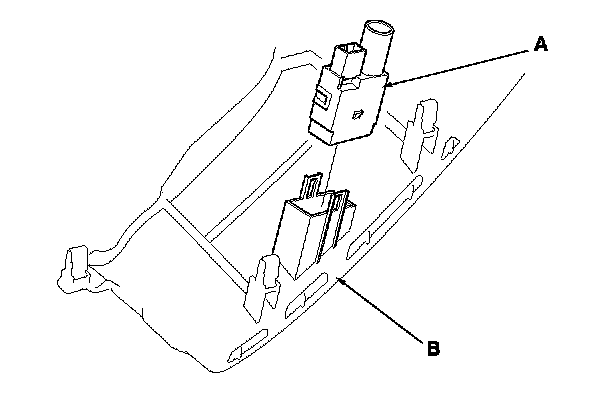 A

B