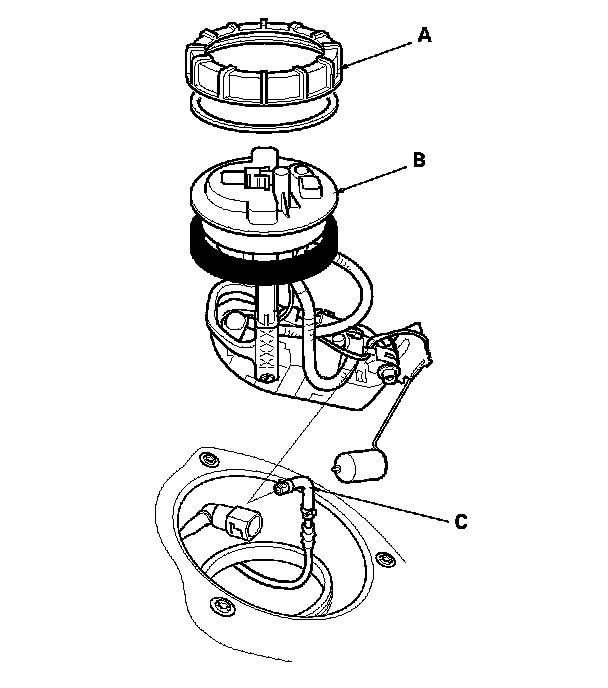 A
B
C