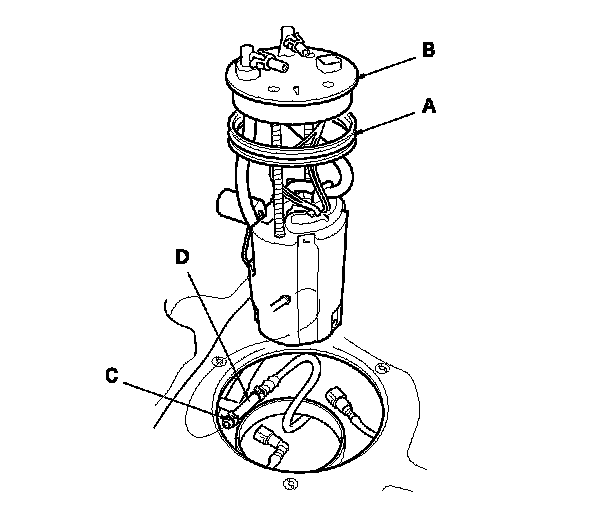 B
A
D
C