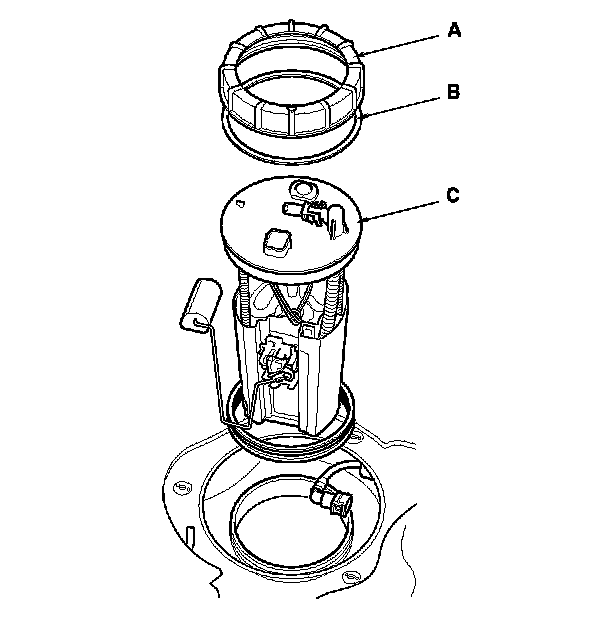 A
B
C