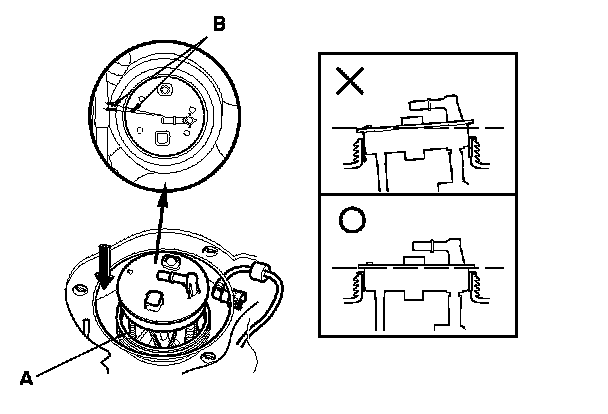 B

A