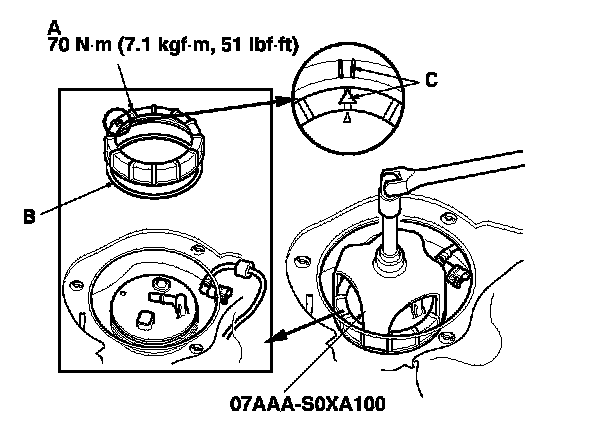 A
70 N·m (7.1 kgf·m, 51 lbf·ft)

C

B

07AAA-S0XA100