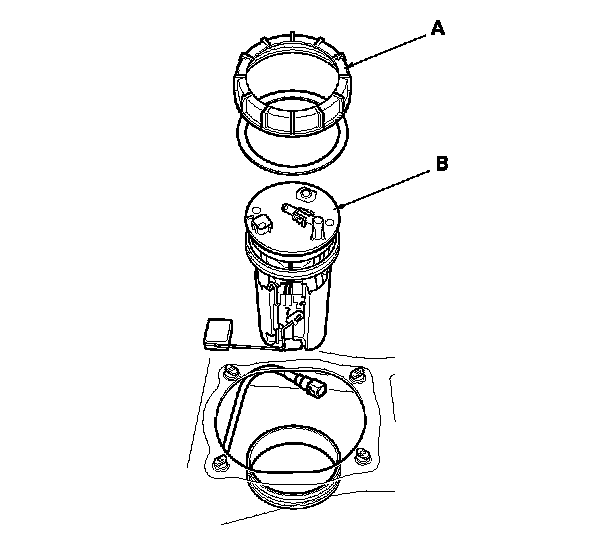 A

B