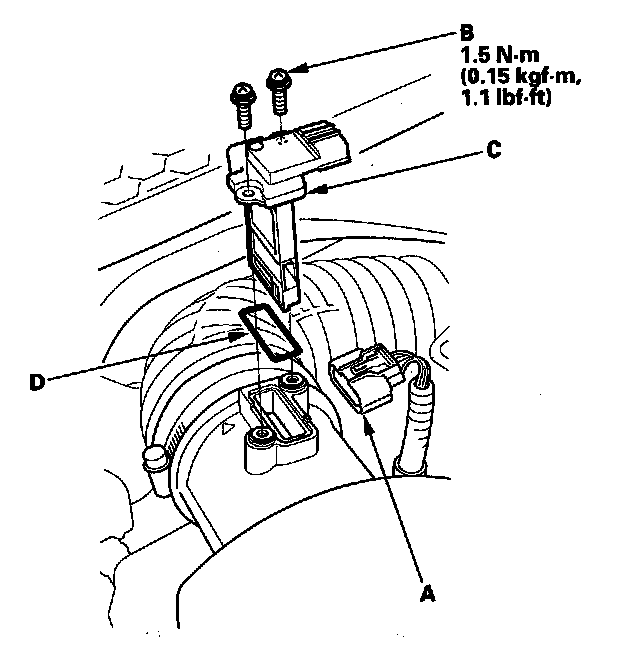 B
1.5 N·m
(0.15 kgf·m,
1.1 lbf·ft)

C

D

A