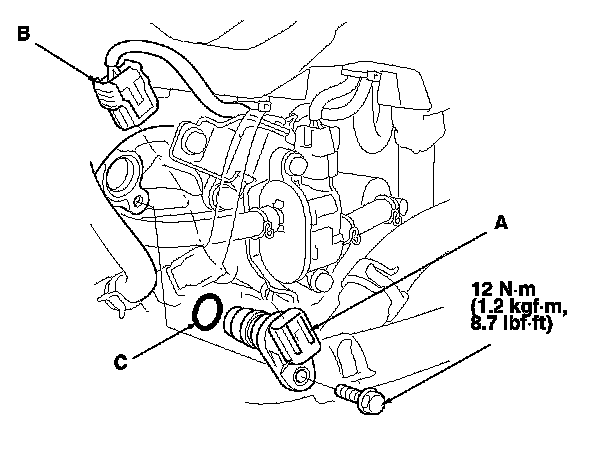 B

A

12 N·m
(1.2 kgf·m,
8.7 lbf·ft)

C