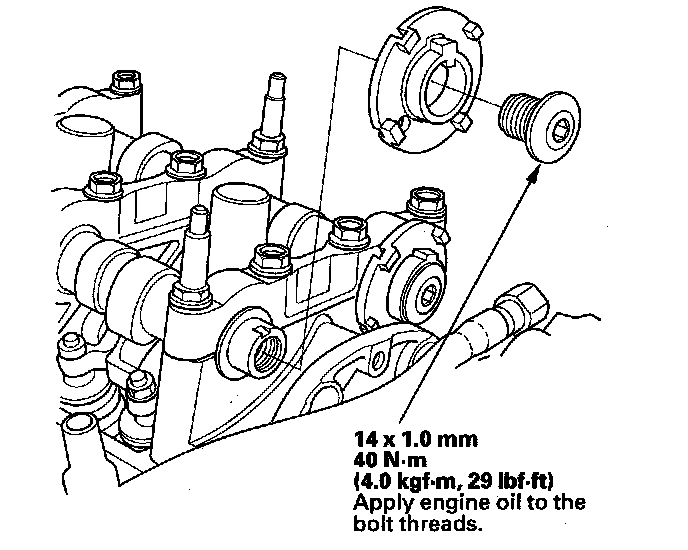 14 x 1.0 mm
40 N·m
(4.0 kgf·m, 29 lbf·ft)
Apply engine oil to the bolt threads.