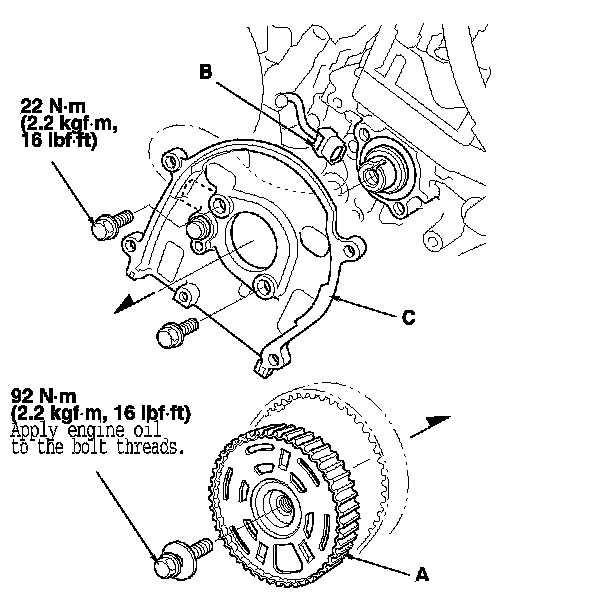 B

22 N·m
(2.2 kgf·m,
16 lbf·ft)

C

92 N·m
(2.2 kgf·m, 16 lbf·ft)
Apply engine oil to the bolt threads.

A