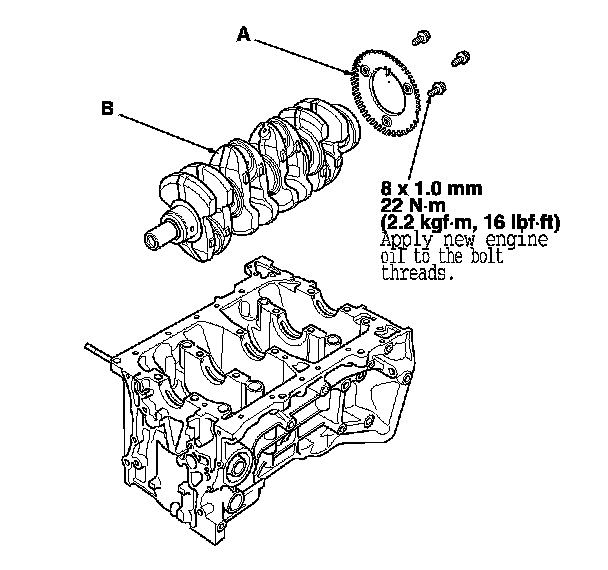 A

B

8 x 1.0 mm
22 N·m
(2.2 kgf·m, 16 lbf·ft)
Apply new engine oil to the bolt threads.