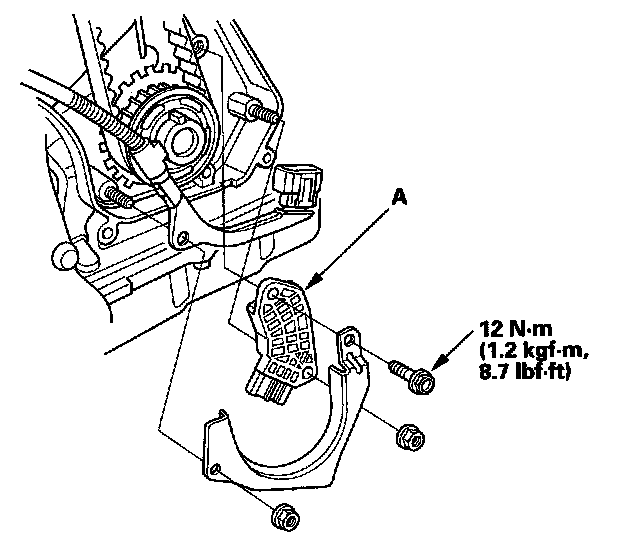 A

12 N·m
(1.2 kgf·m,
8.7 lbf·ft)