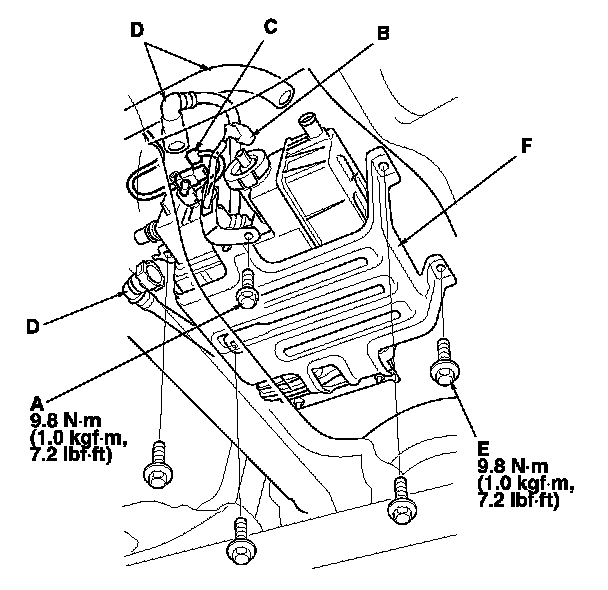 D
C
B
F
D
A
9.8 N·m
(1.0 kgf·m,
7.2 lbf·ft)
E
9.8 N·m
(1.0 kgf·m,
7.2 lbf·ft)