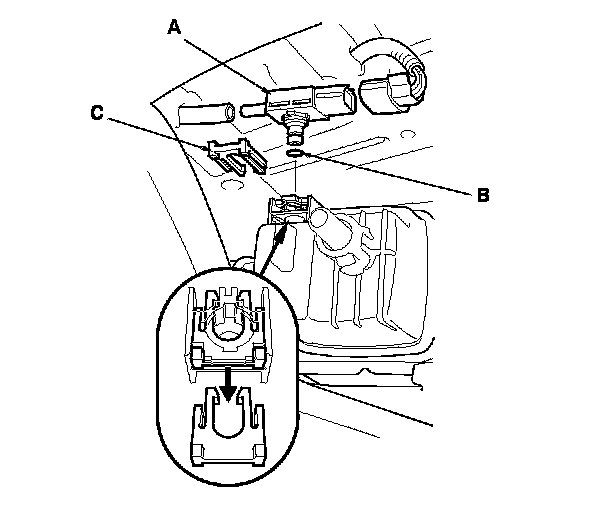 A

C

B