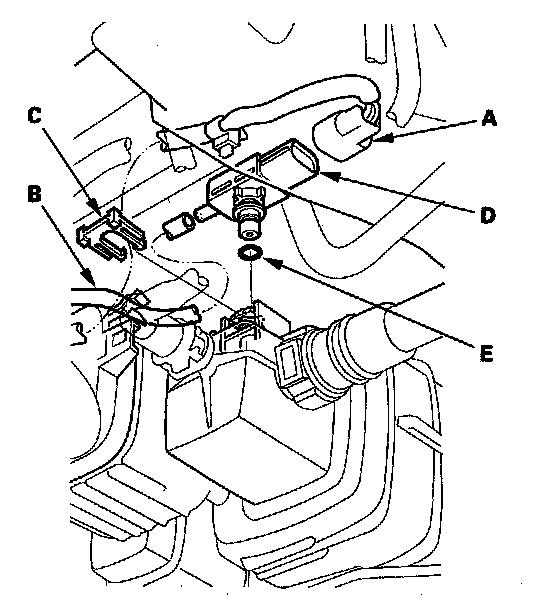 C
A
B
D
E