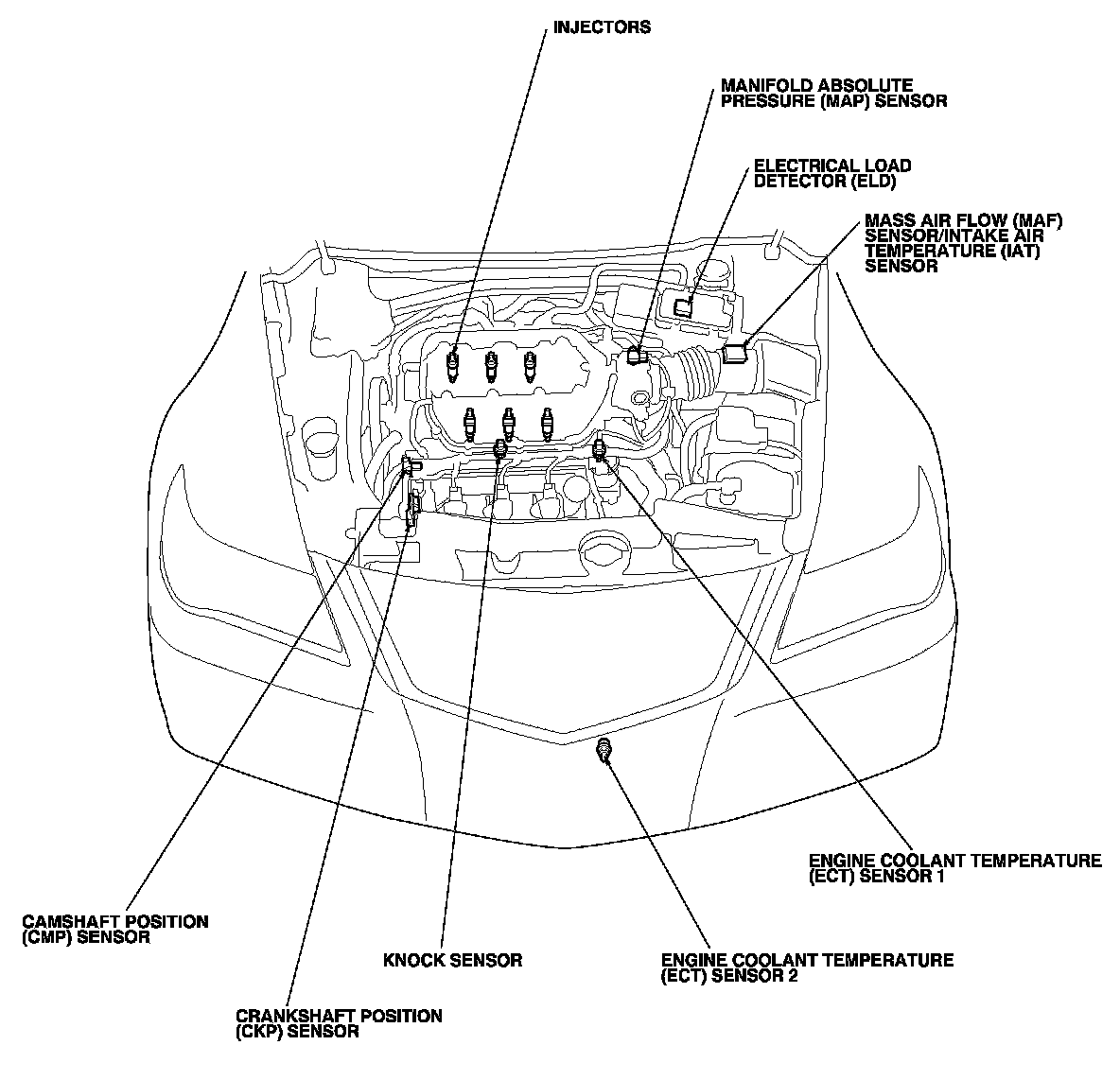 INJECTORS

MANIFOLD ABSOLUTE PRESSURE (MAP) SENSOR

ELECTRICAL LOAD DETECTOR (ELD)

MASS AIR FLOW (MAF) SENSOR/INTAKE AIR TEMPERATURE (IAT) SENSOR

ENGINE COOLANT TEMPERATURE (ECT) SENSOR 1

CAMSHAFT POSITION (CMP) SENSOR

KNOCK SENSOR

ENGINE COOLANT TEMPERATURE (ECT) SENSOR 2

CRANKSHAFT POSITION (CKP) SENSOR