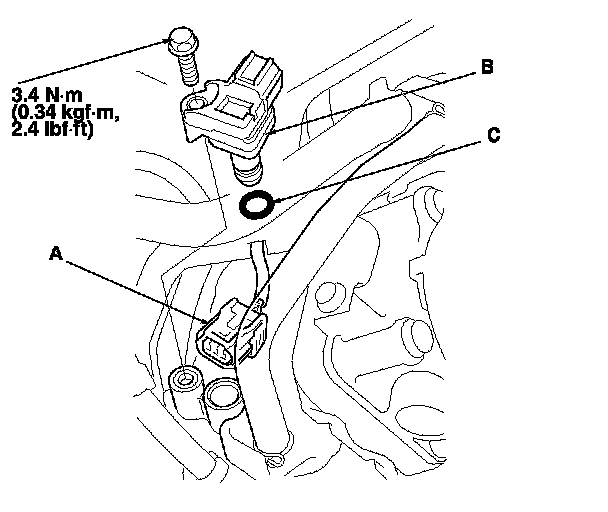 3.4 N·m
(0.34 kgf·m,
2.4 lbf·ft)

B

C

A