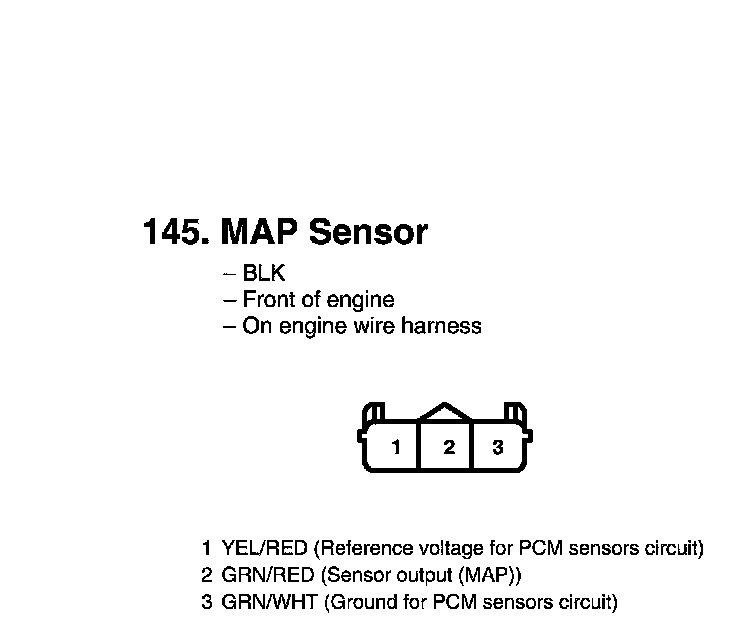 145. MAP Sensor

– BLK
– Front of engine
– On engine wire harness

1 2 3

1 YEL/RED (Reference voltage for PCM sensors circuit)
2 GRN/RED (Sensor output (MAP))
3 GRN/WHT (Ground for PCM sensors circuit)