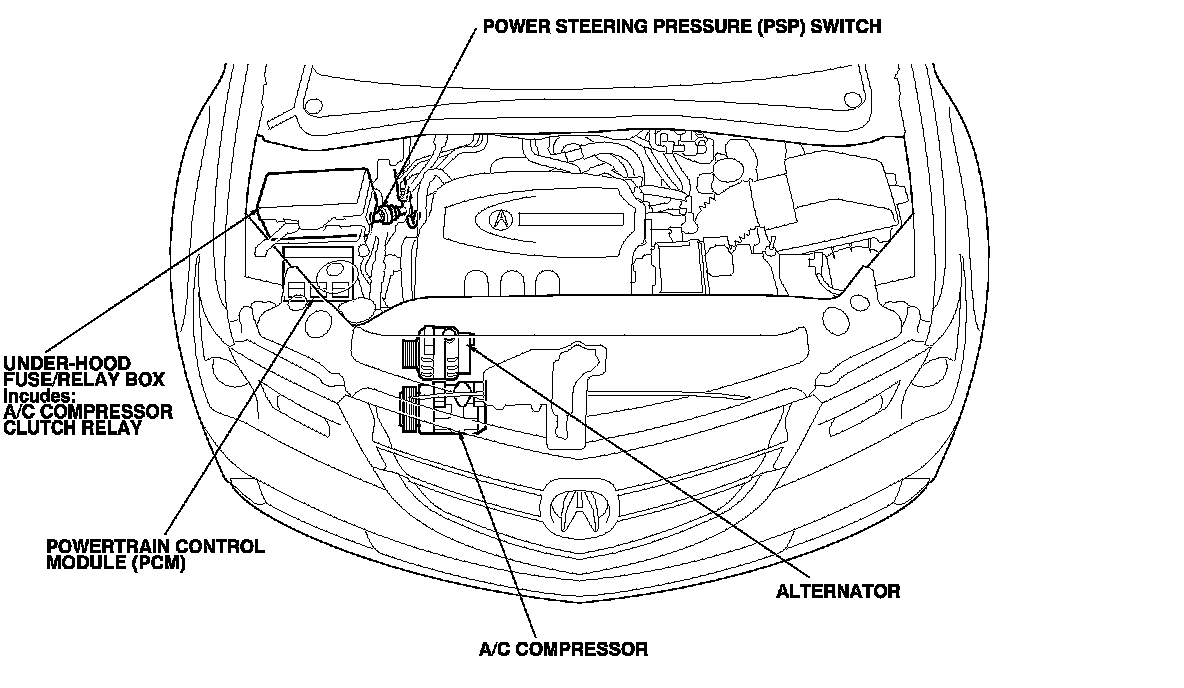 POWER STEERING PRESSURE (PSP) SWITCH

UNDER-HOOD FUSE/RELAY BOX
Incudes:
A/C COMPRESSOR CLUTCH RELAY

POWERTRAIN CONTROL MODULE (PCM)

ALTERNATOR

A/C COMPRESSOR