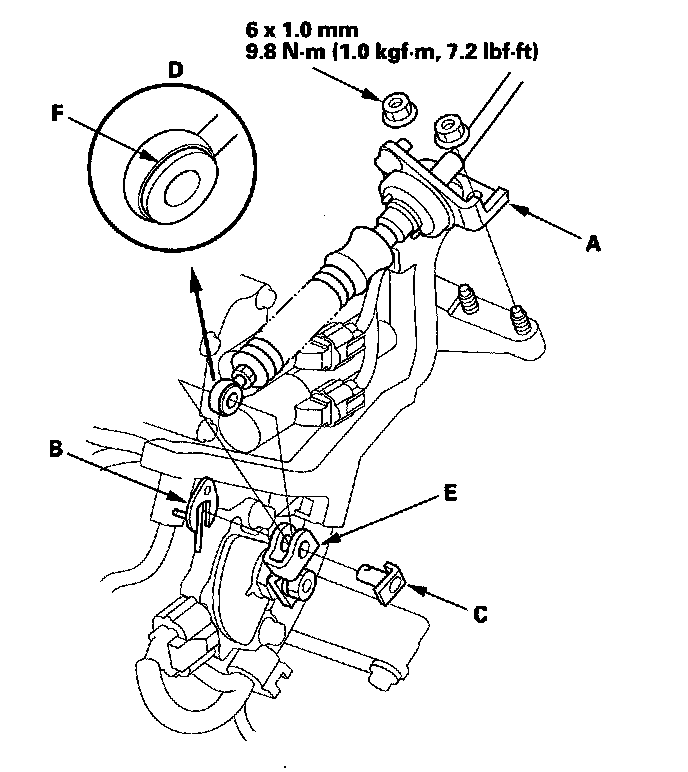 6 x 1.0 mm
9.8 N·m (1.0 kgf·m, 7.2 lbf·ft)

D

F

A

B

E

C