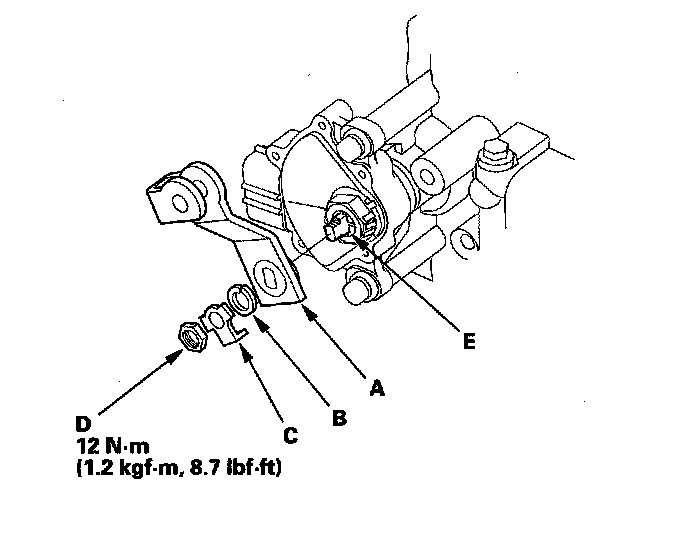 E

A

B

C

D
12 N·m
(1.2 kgf·m, 8.7 lbf·ft)