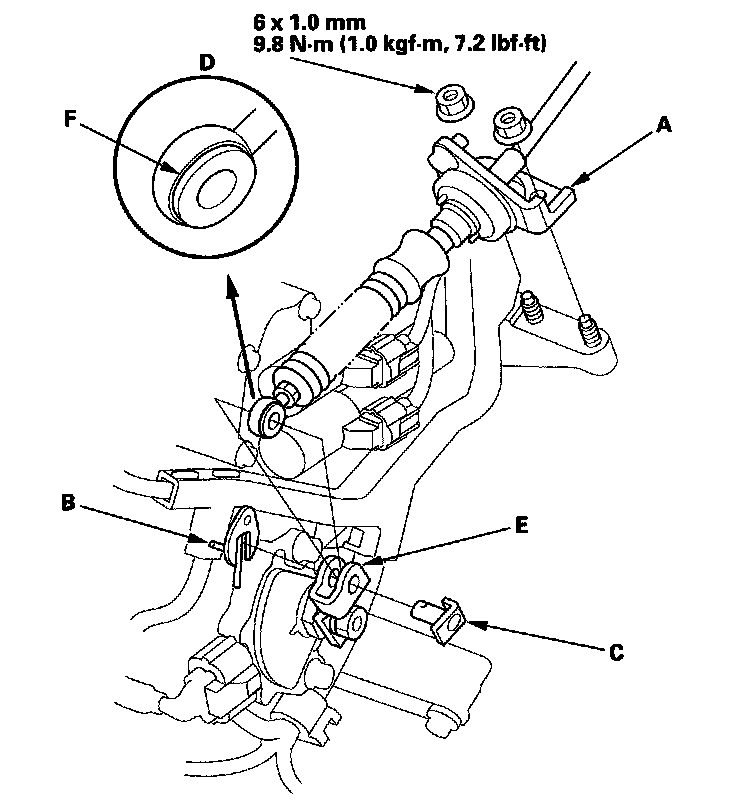 6 x 1.0 mm
9.8 N·m (1.0 kgf·m, 7.2 lbf·ft)

D

F

A

B

E

C