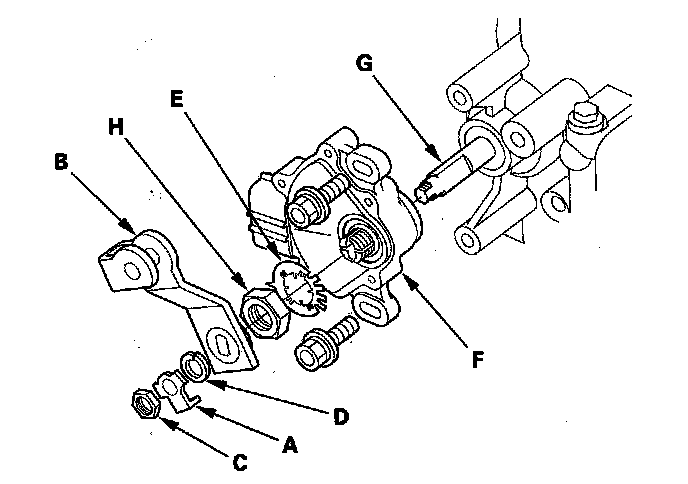 G
E
H
B
F
D
A
C