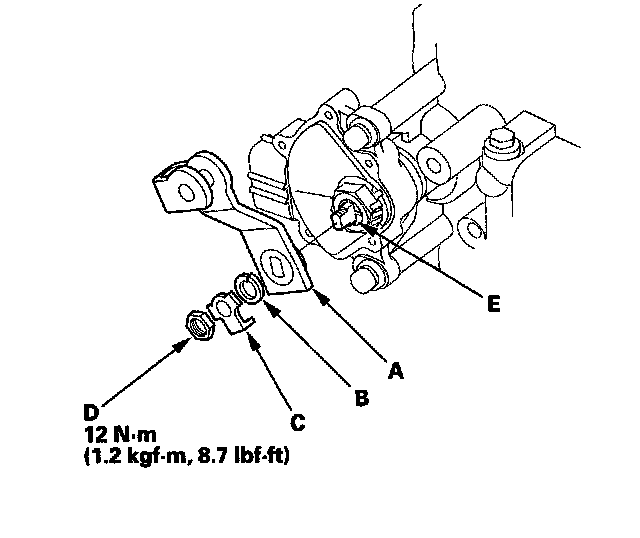 E

A

B

C

D
12 N·m
(1.2 kgf·m, 8.7 lbf·ft)