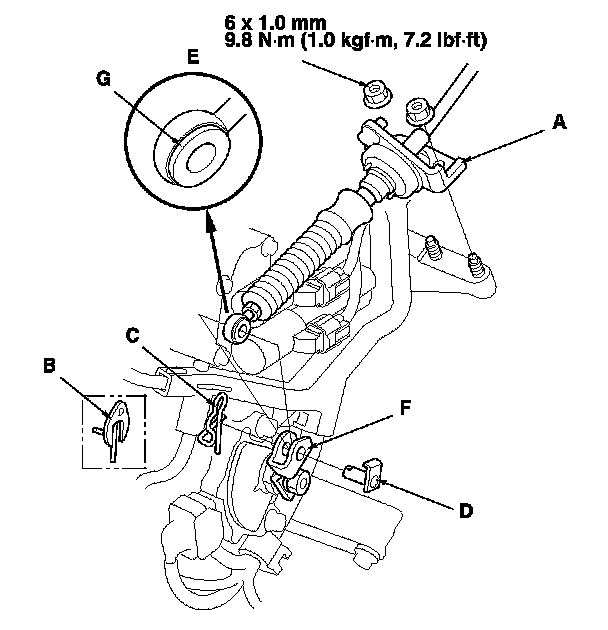 6 x 1.0 mm
9.8 N·m (1.0 kgf·m, 7.2 lbf·ft)

E

G

A

C

B

F

D