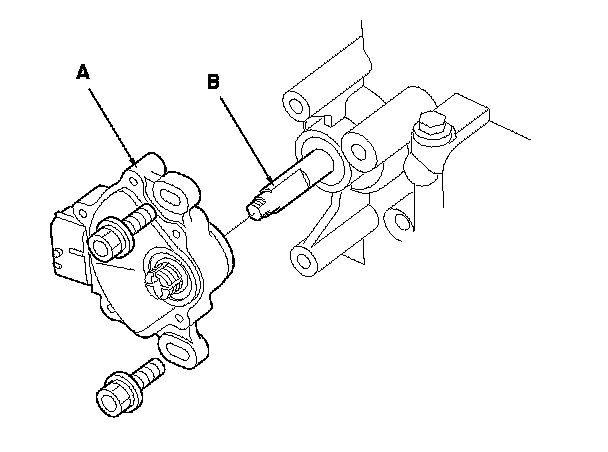 A

B