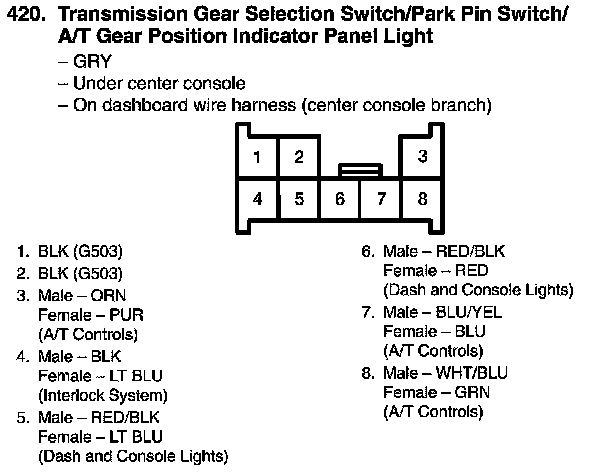 420. Transmission Gear Selection Switch/Park Pin Switch/ A/T Gear Position Indicator Panel Light

– GRY
– Under center console
– On dashboard wire harness (center console branch)

1
2
3
4
5
6
7
8

1. BLK (G503)
2. BLK (G503)
3. Male – ORN
Female – PUR
(A/T Controls)
4. Male – BLK
Female – LT BLU
(Interlock System)
5. Male – RED/BLK
Female – LT BLU
(Dash and Console Lights)

6. Male – RED/BLK
Female – RED
(Dash and Console Lights)
7. Male – BLU/YEL
Female – BLU
(A/T Controls)
8. Male – WHT/BLU
Female – GRN
(A/T Controls)