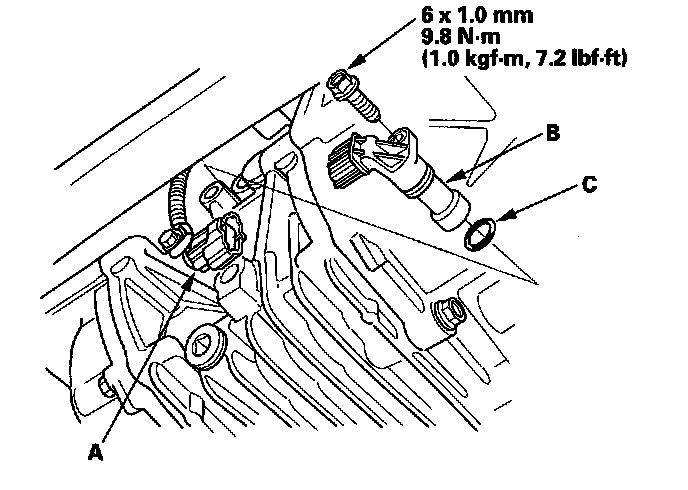 6 x 1.0 mm
9.8 N·m
(1.0 kgf·m, 7.2 lbf·ft)

B

C

A