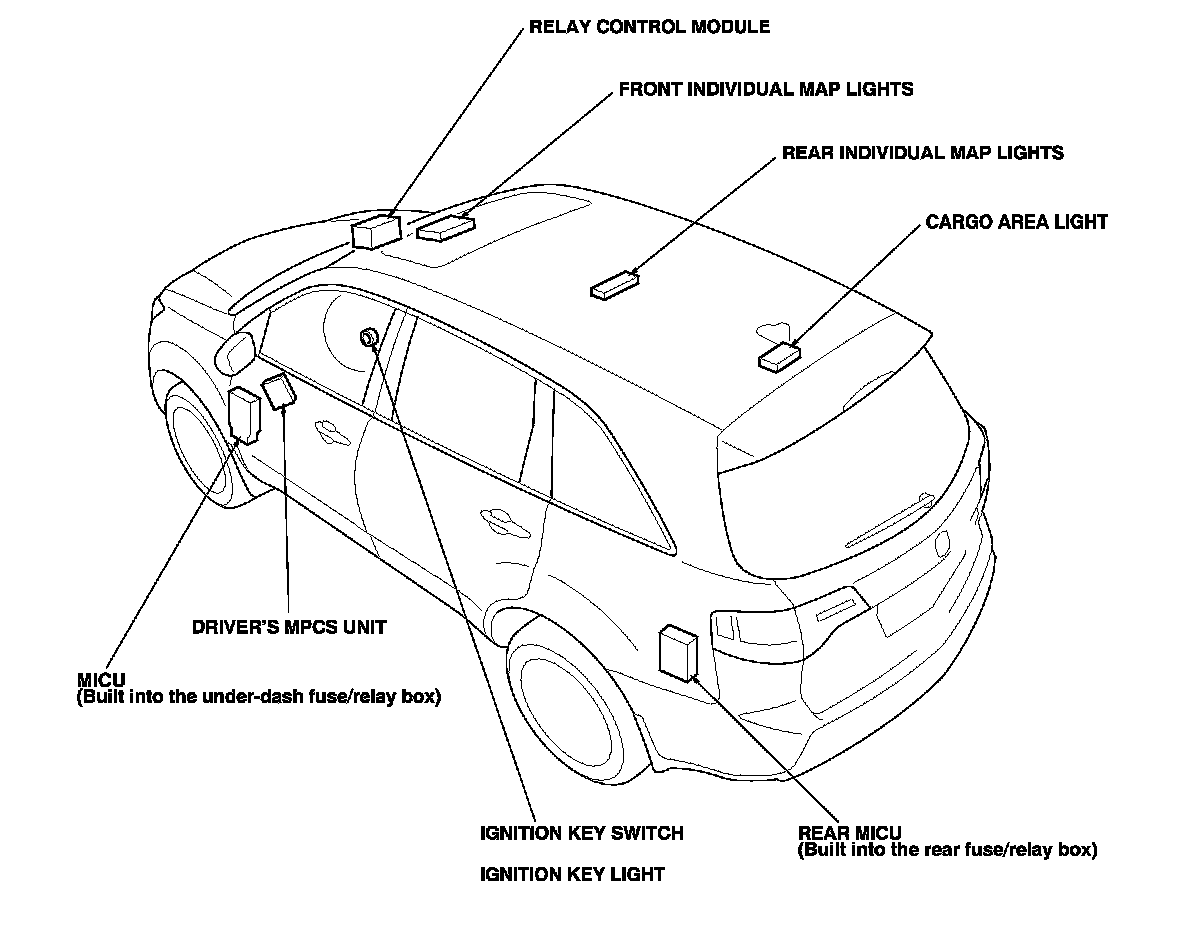 RELAY CONTROL MODULE

FRONT INDIVIDUAL MAP LIGHTS

REAR INDIVIDUAL MAP LIGHTS

CARGO AREA LIGHT

DRIVER'S MPCS UNIT

MICU
(Built into the under-dash fuse/relay box)

IGNITION KEY SWITCH

IGNITION KEY LIGHT

REAR MICU
(Built into the rear fuse/relay box)