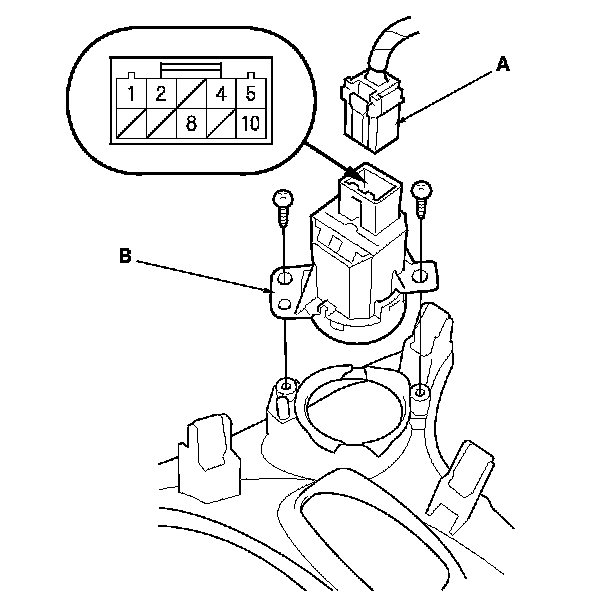 1 2 4 5
8 10

A

B