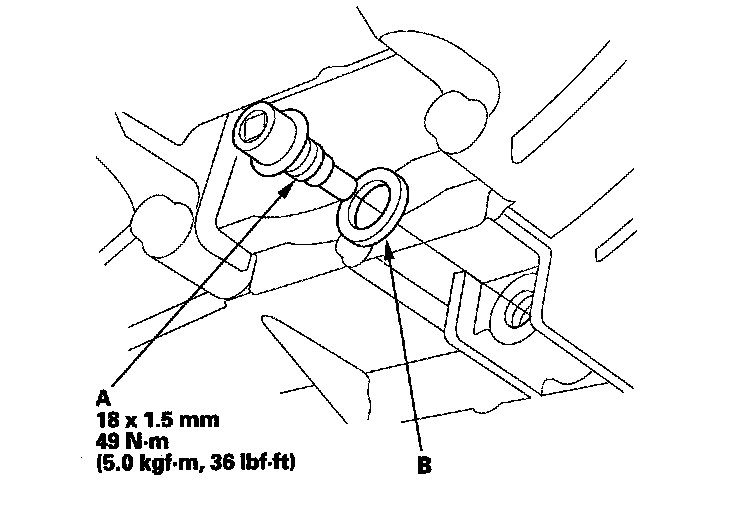 A
18 x 1.5 mm
49 N·m
(5.0 kgf·m, 36 lbf·ft)

B