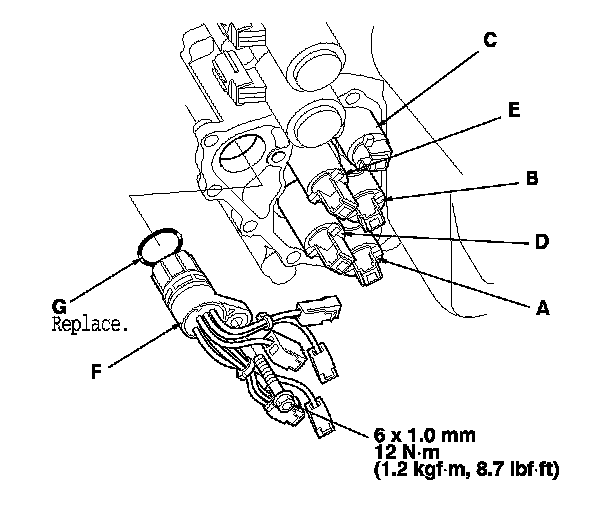 C
E
B
D
A
G
Replace.
F
6 x 1.0 mm
12 N·m
(1.2 kgf·m, 8.7 lbf·ft)